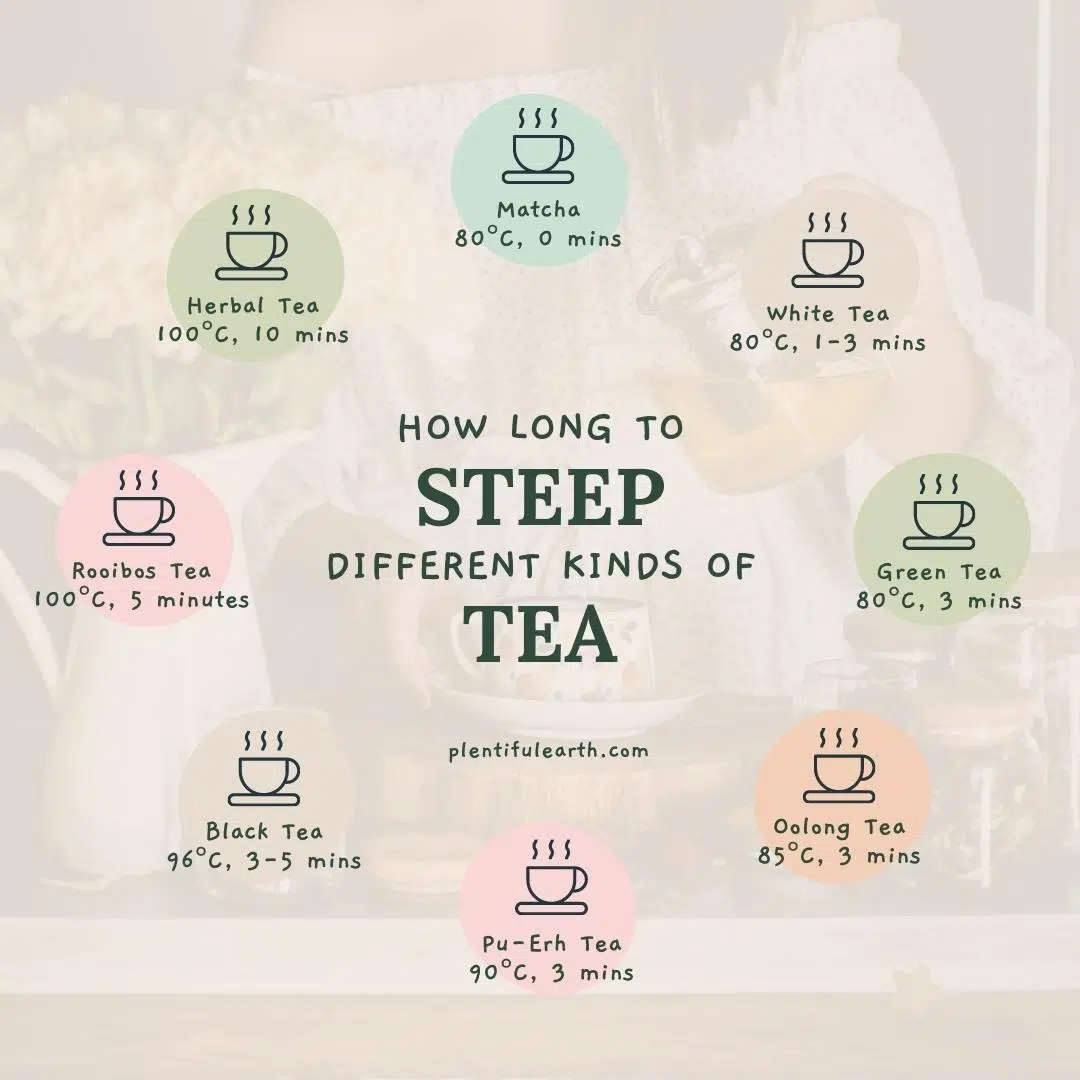 Matcha
80°C, 0 mins

Herbal Tea
100°C, 10 mins

White Tea
80°C, 1-3 mins

HOW LONG TO
STEEP
DIFFERENT KINDS OF
TEA

Rooibos Tea
100°C, 5 minutes

Green Tea
80°C, 3 mins

plentifulearth.com

Black Tea
96°C, 3-5 mins

Oolong Tea
85°C, 3 mins

Pu-Erh Tea
90°C, 3 mins